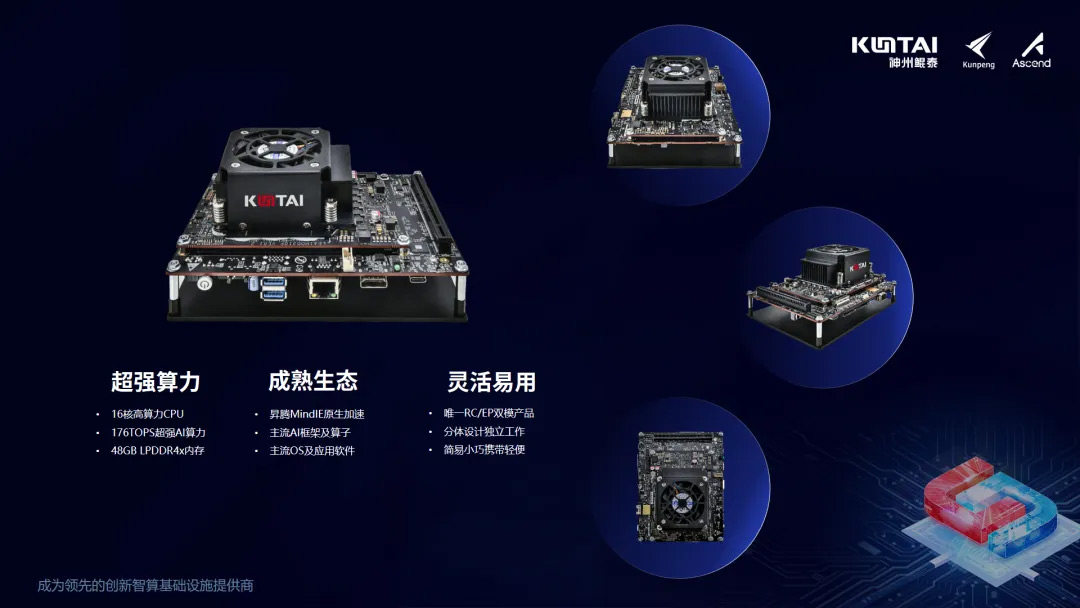 KUNTAI 神州鲲泰

Kunpeng

Ascend

KUNTAI

超强算力

• 16核高算力CPU
• 176TOPS超强AI算力
• 48GB LPDDR4x内存

成熟生态

• 昇腾MindIE原生加速
• 主流AI框架及算子
• 主流OS及应用软件

灵活易用

• 唯一RC/EP双模产品
• 分体设计独立工作
• 简易小巧携带轻便

成为领先的创新智算基础设施提供商